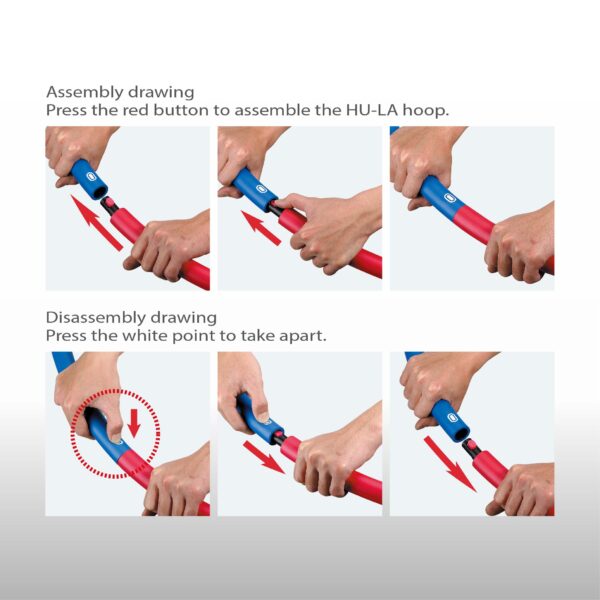 Assembly drawing
Press the red button to assemble the HU-LA hoop.

Disassembly drawing
Press the white point to take apart.