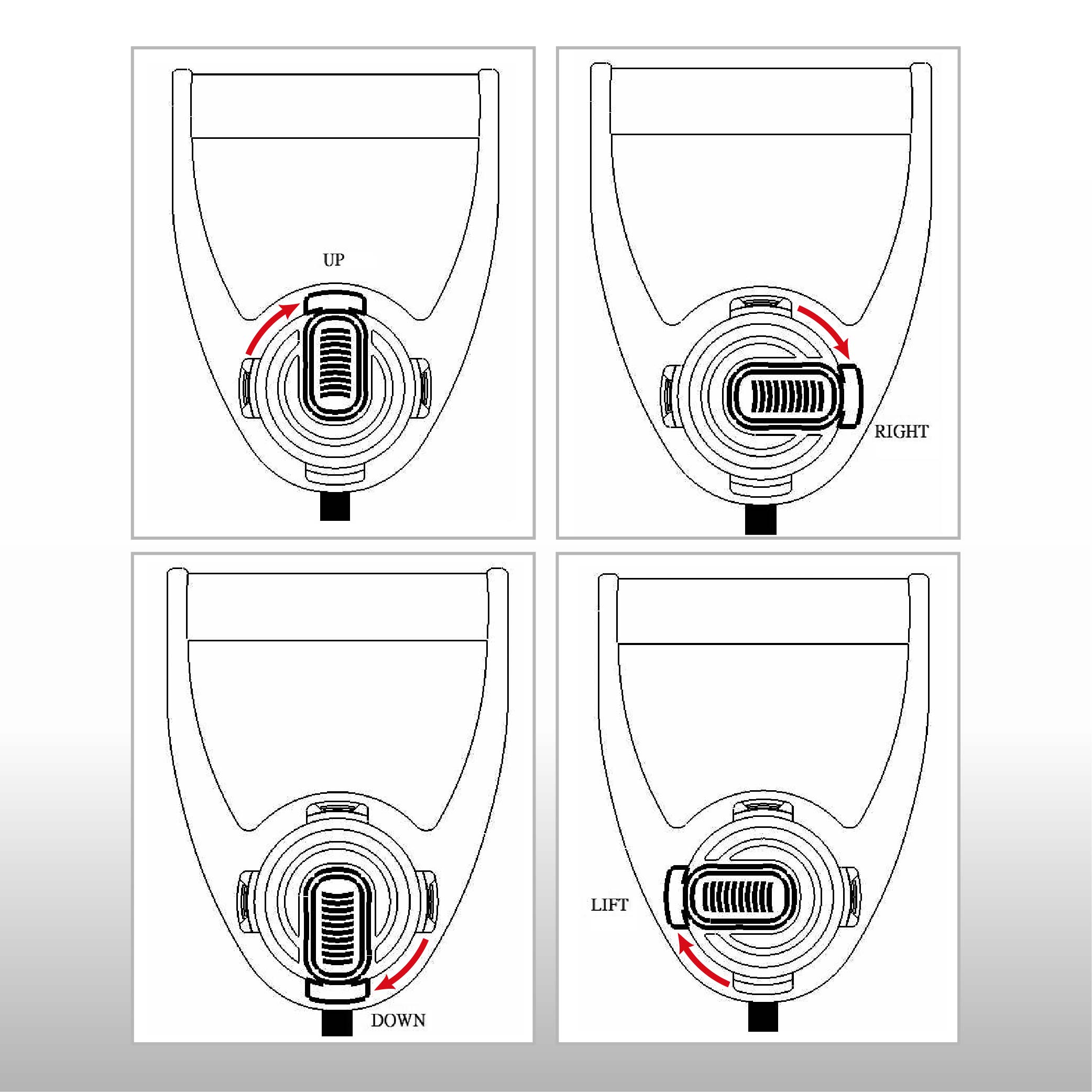 UP

RIGHT

DOWN

LIFT